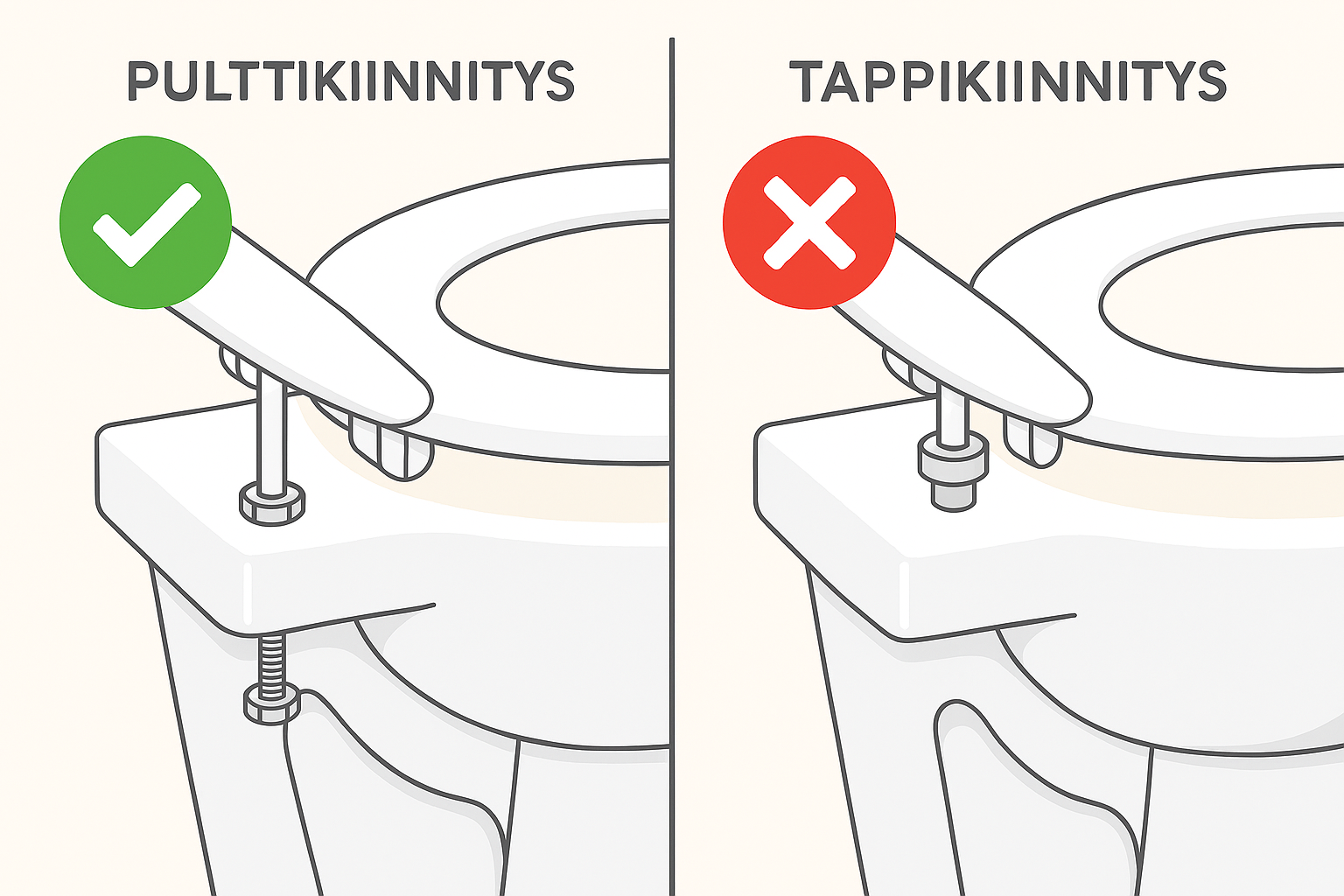 PULTTIKIINNITYS

TAPPIKIINNITYS